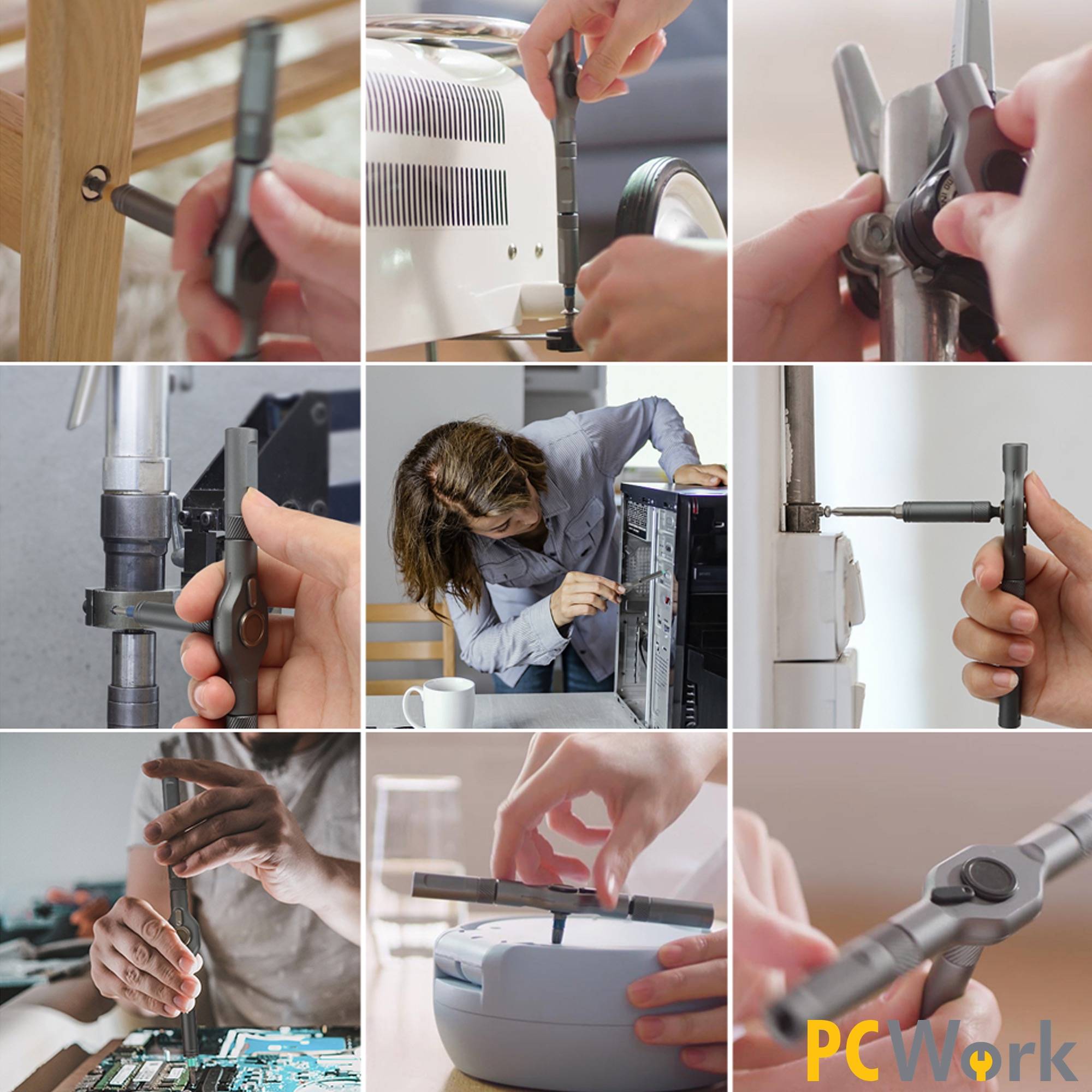 PCWork