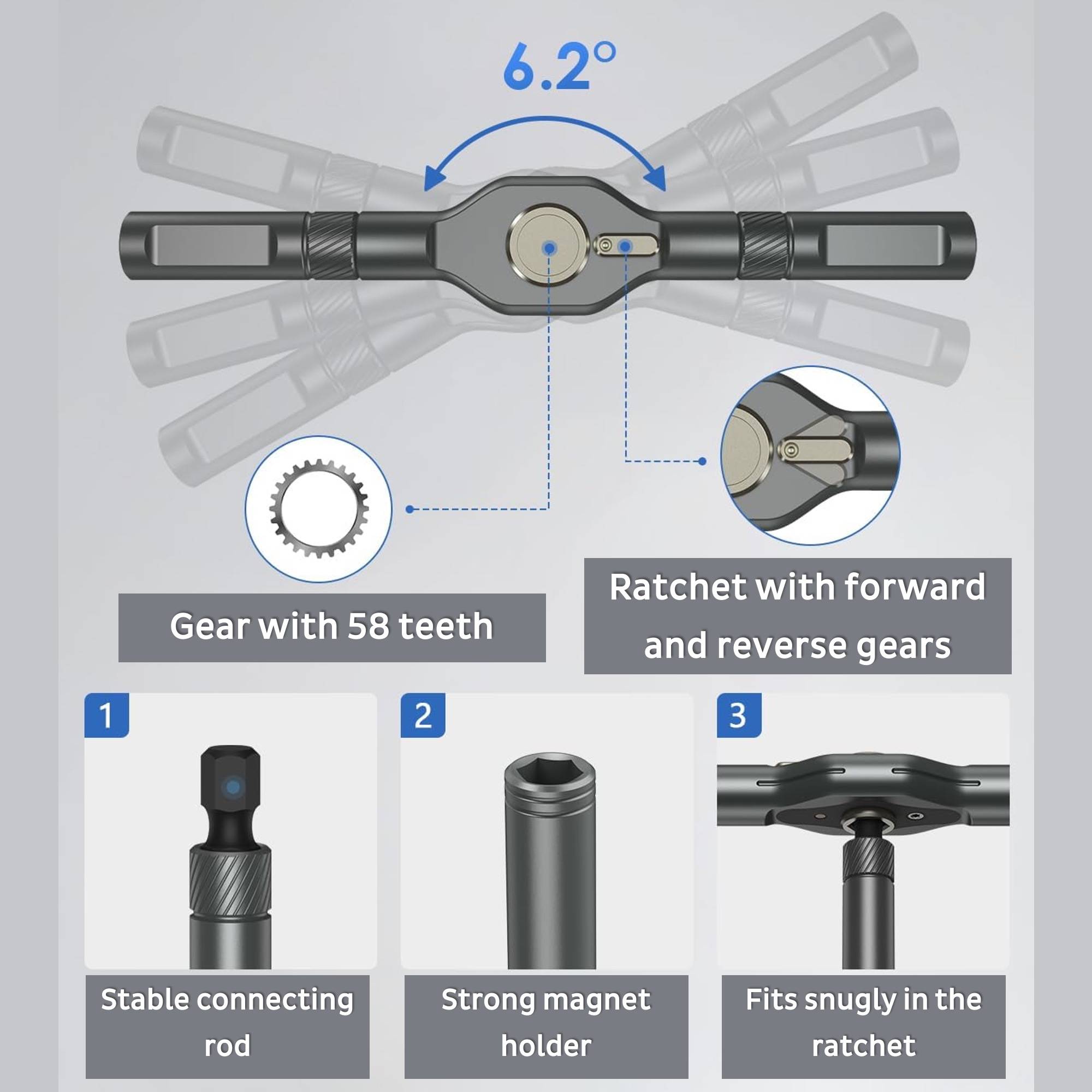 6.2°

Gear with 58 teeth

Ratchet with forward and reverse gears

1

Stable connecting rod

2

Strong magnet holder

3

Fits snugly in the ratchet