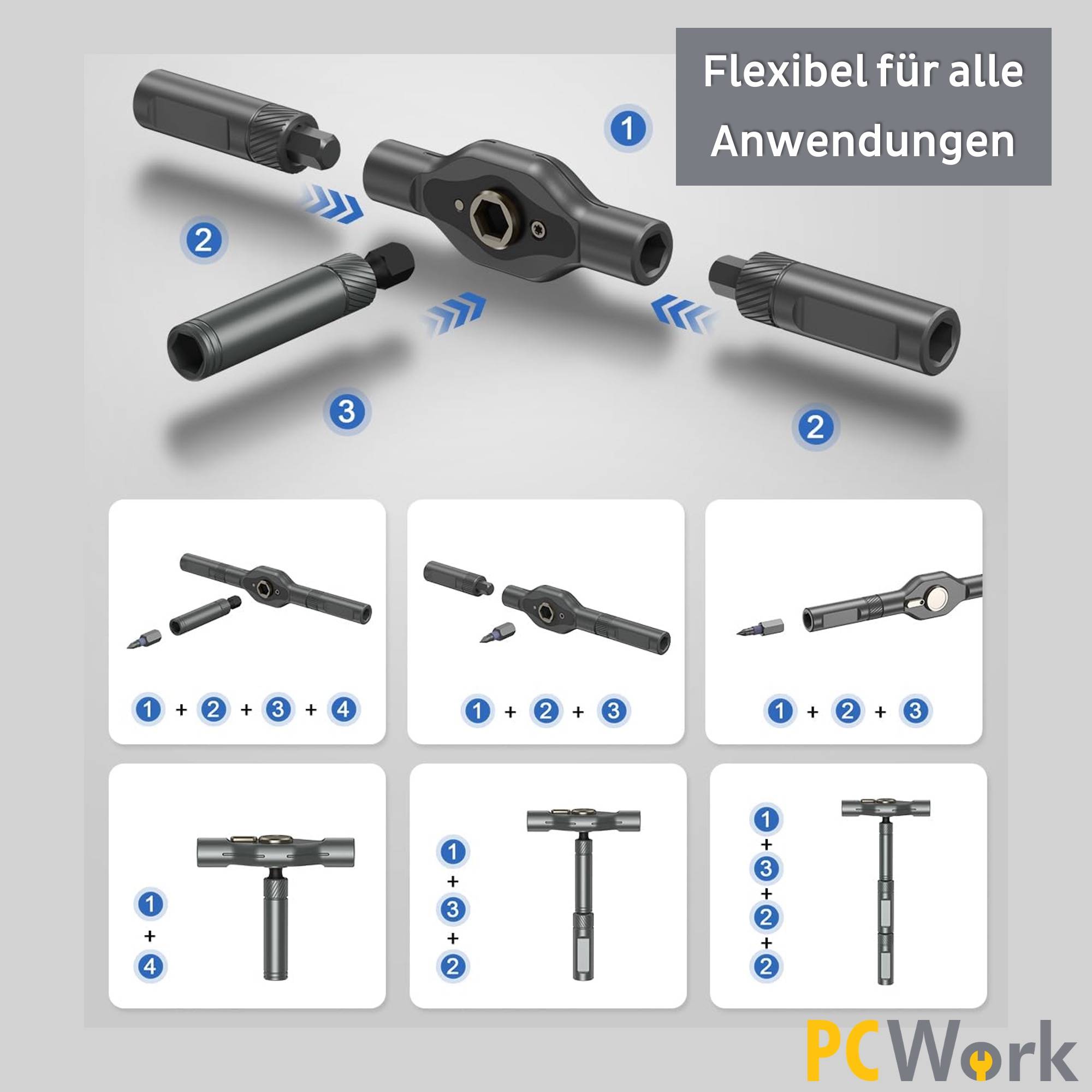 Flexibel für alle Anwendungen

1

2

3

2

1 + 2 + 3 + 4

1 + 2 + 3

1 + 2 + 3

1 + 4

1 + 3 + 2

1 + 3 + 2 + 2

PCWork